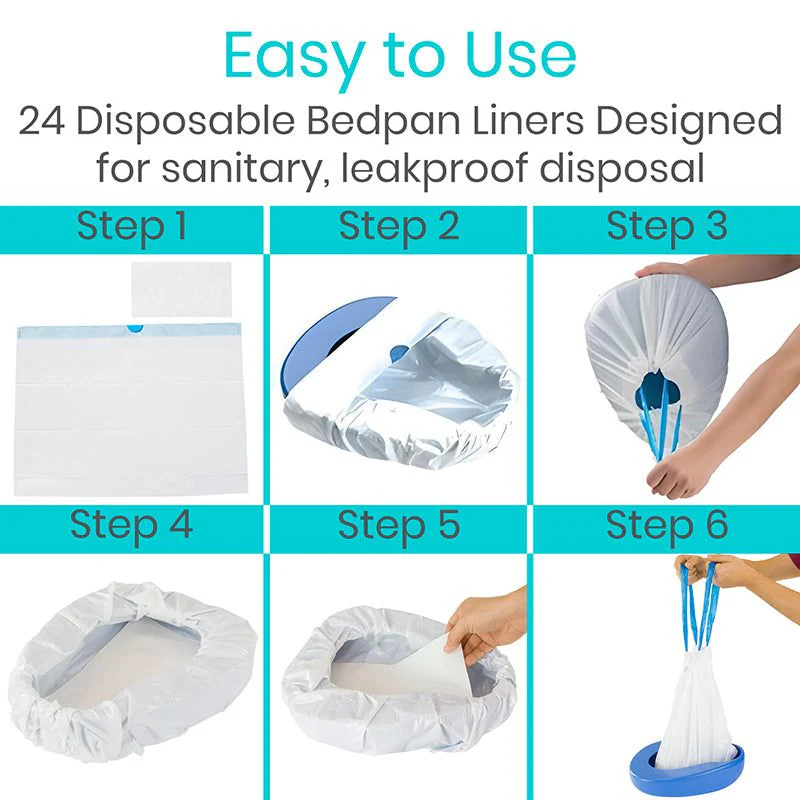 Easy to Use

24 Disposable Bedpan Liners Designed for sanitary, leakproof disposal

Step 1

Step 2

Step 3

Step 4

Step 5

Step 6