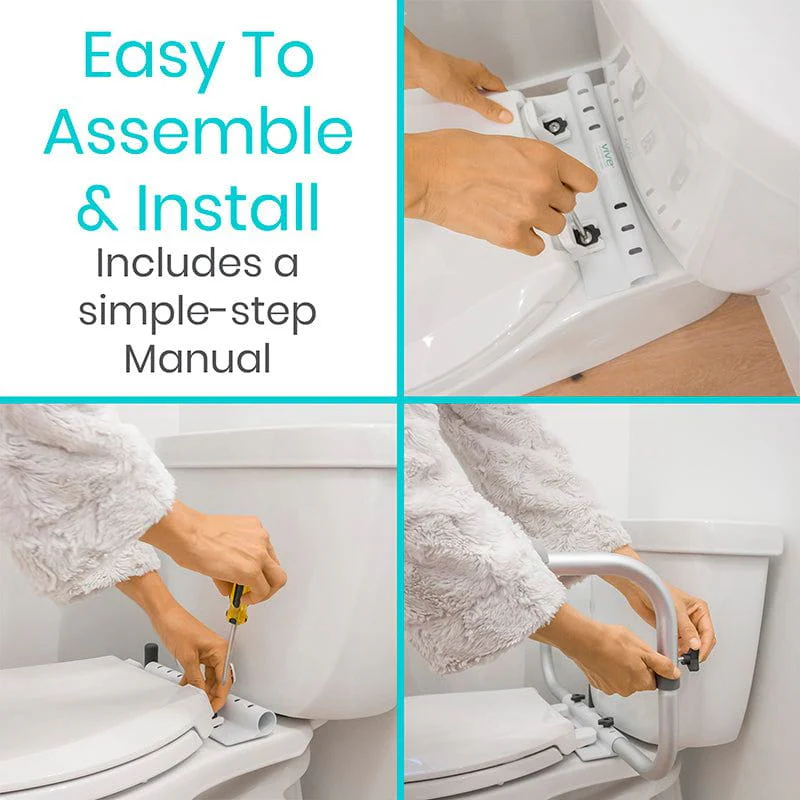 Easy To Assemble & Install

Includes a simple-step Manual

vive